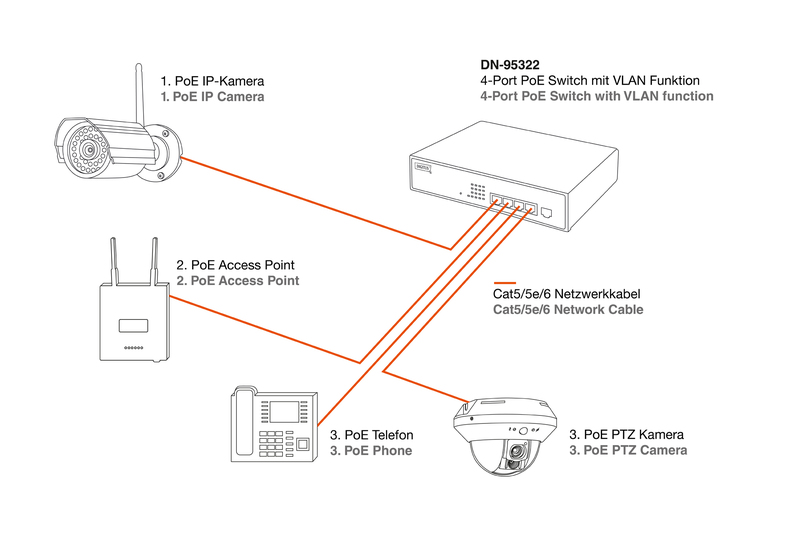 1. PoE IP-Kamera
1. PoE IP Camera

DN-95322
4-Port PoE Switch mit VLAN Funktion
4-Port PoE Switch with VLAN function

DIGITUS

2. PoE Access Point
2. PoE Access Point

Cat5/5e/6 Netzwerkkabel
Cat5/5e/6 Network Cable

3. PoE Telefon
3. PoE Phone

3. PoE PTZ Kamera
3. PoE PTZ Camera