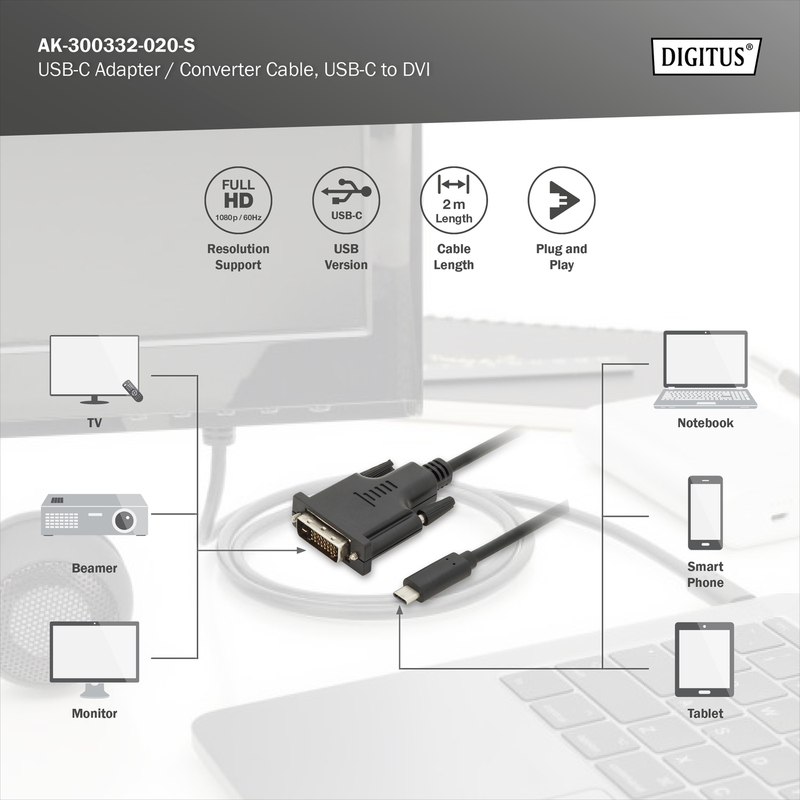 AK-300332-020-S
USB-C Adapter / Converter Cable, USB-C to DVI

DIGITUS®

FULL HD 1080p / 60Hz
Resolution Support

USB-C
USB Version

2 m Length
Cable Length

Plug and Play

TV

Beamer

Monitor

Notebook

Smart Phone

Tablet